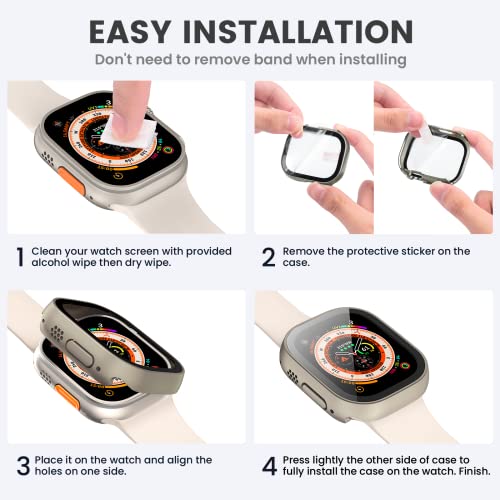 EASY INSTALLATION
Don't need to remove band when installing

1 Clean your watch screen with provided alcohol wipe then dry wipe.

2 Remove the protective sticker on the case.

3 Place it on the watch and align the holes on one side.

4 Press lightly the other side of case to fully install the case on the watch. Finish.