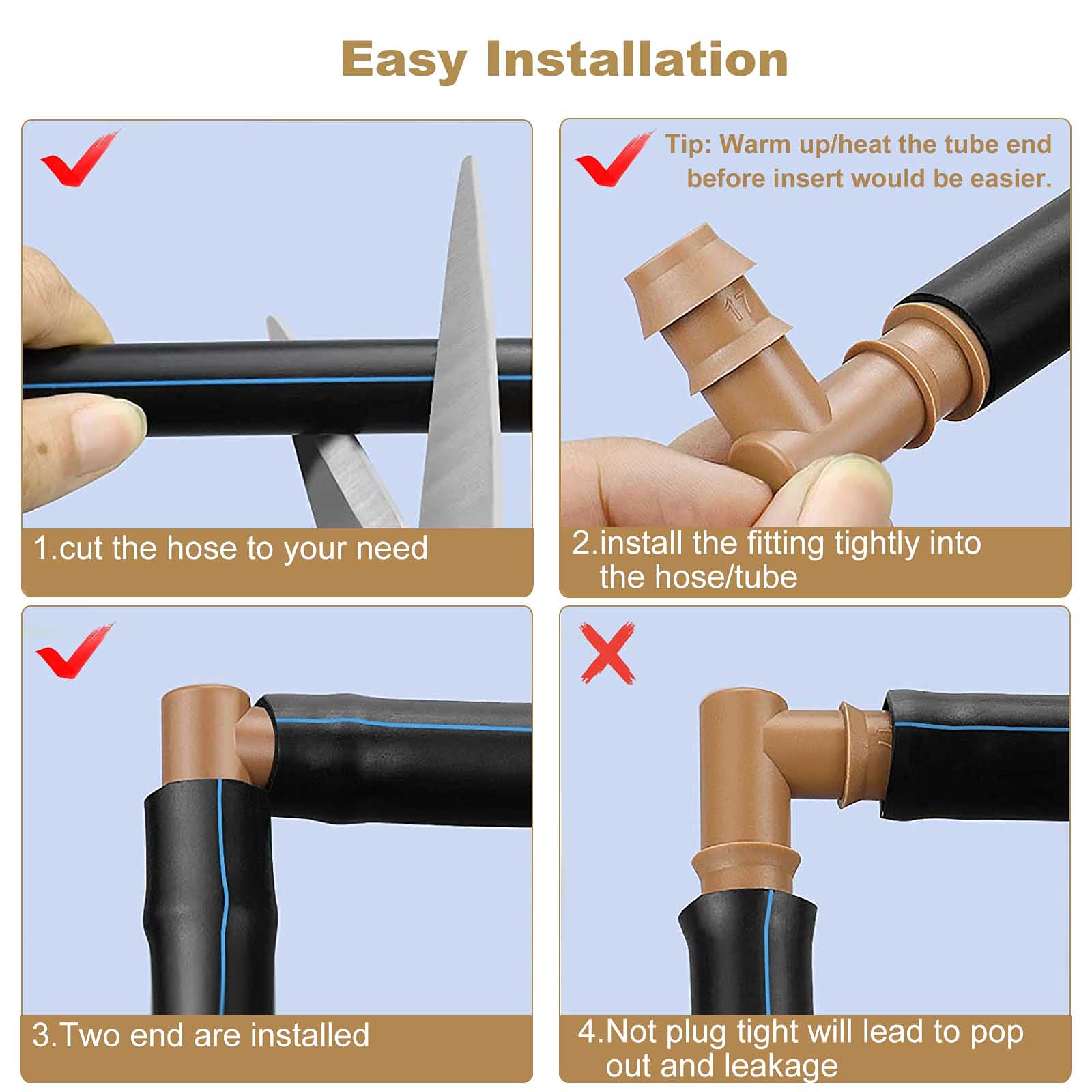 Easy Installation

1.cut the hose to your need

Tip: Warm up/heat the tube end before insert would be easier.

17

2.install the fitting tightly into the hose/tube

3.Two end are installed

4.Not plug tight will lead to pop out and leakage