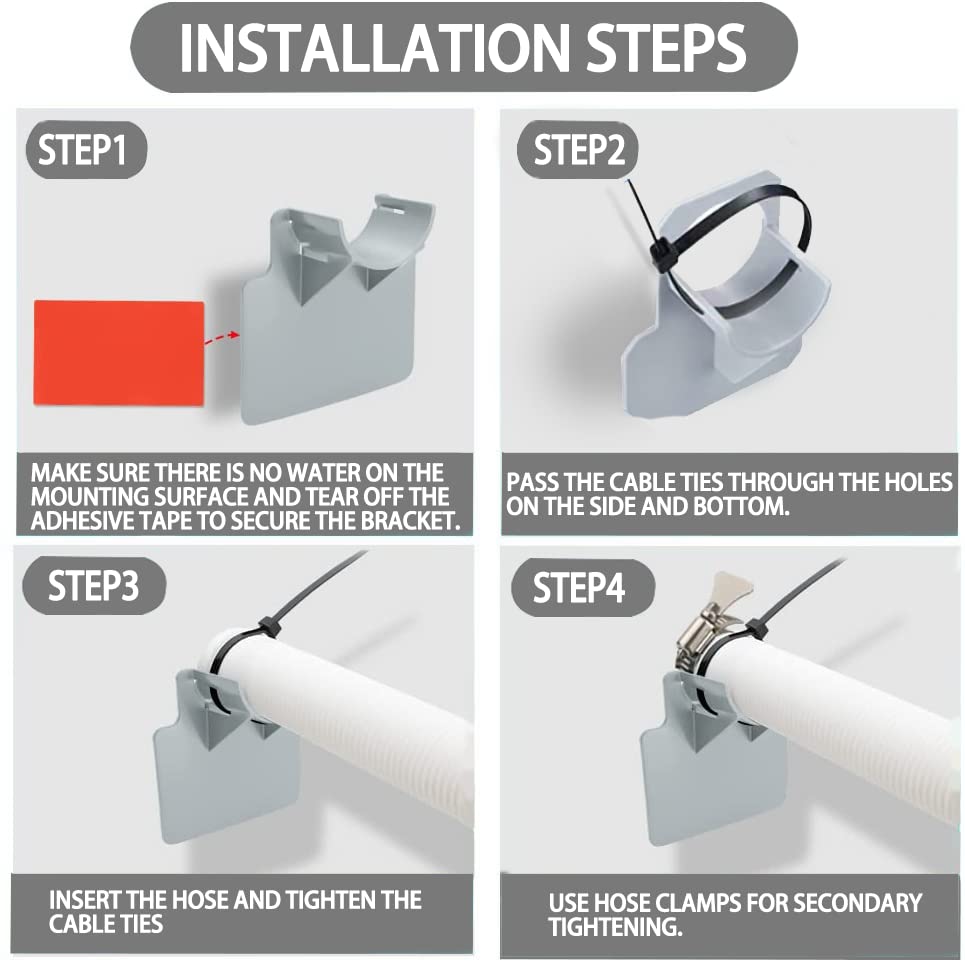 INSTALLATION STEPS

STEP1

MAKE SURE THERE IS NO WATER ON THE MOUNTING SURFACE AND TEAR OFF THE ADHESIVE TAPE TO SECURE THE BRACKET.

STEP2

PASS THE CABLE TIES THROUGH THE HOLES ON THE SIDE AND BOTTOM.

STEP3

INSERT THE HOSE AND TIGHTEN THE CABLE TIES

STEP4

USE HOSE CLAMPS FOR SECONDARY TIGHTENING.