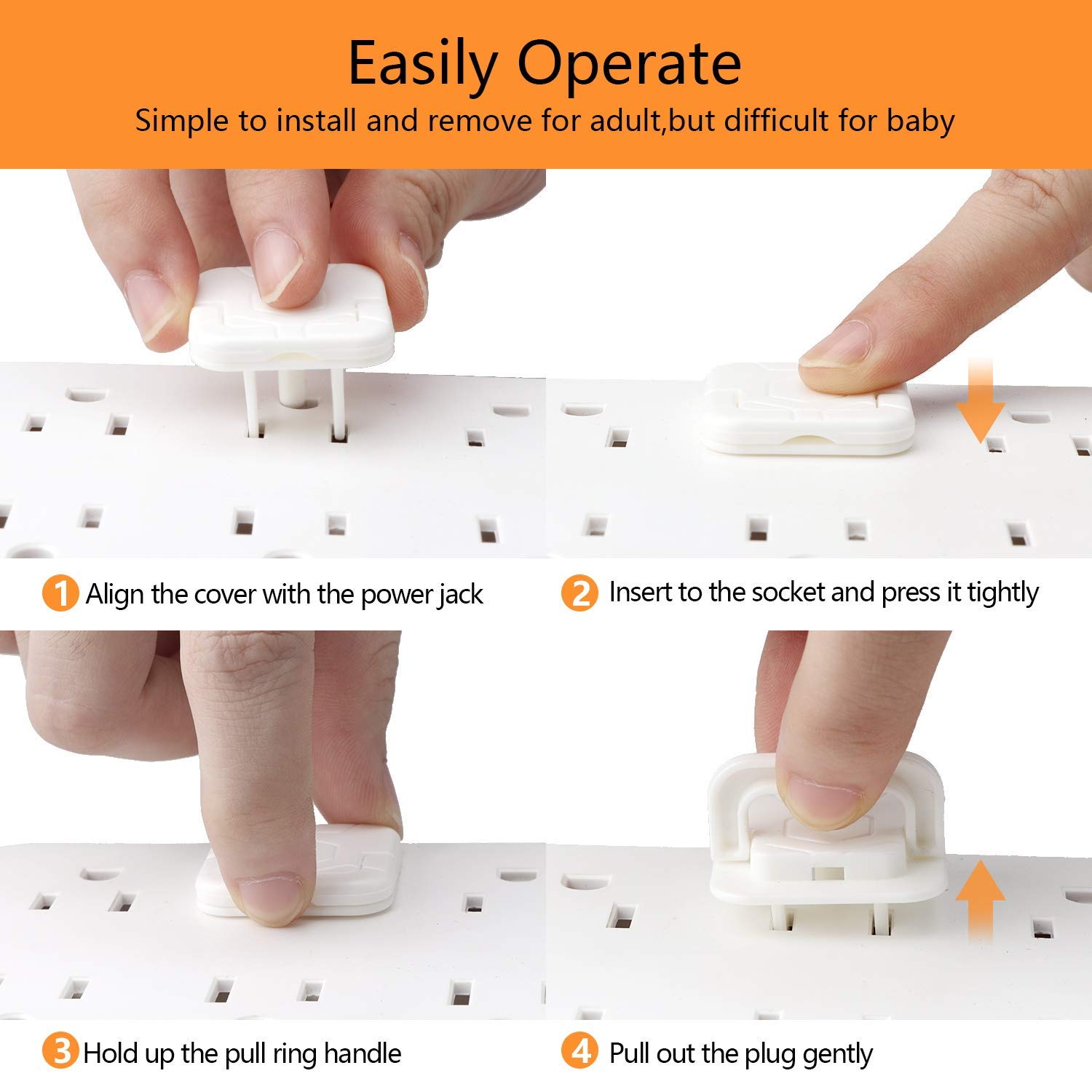 Easily Operate
Simple to install and remove for adult,but difficult for baby

1 Align the cover with the power jack

2 Insert to the socket and press it tightly

3 Hold up the pull ring handle

4 Pull out the plug gently