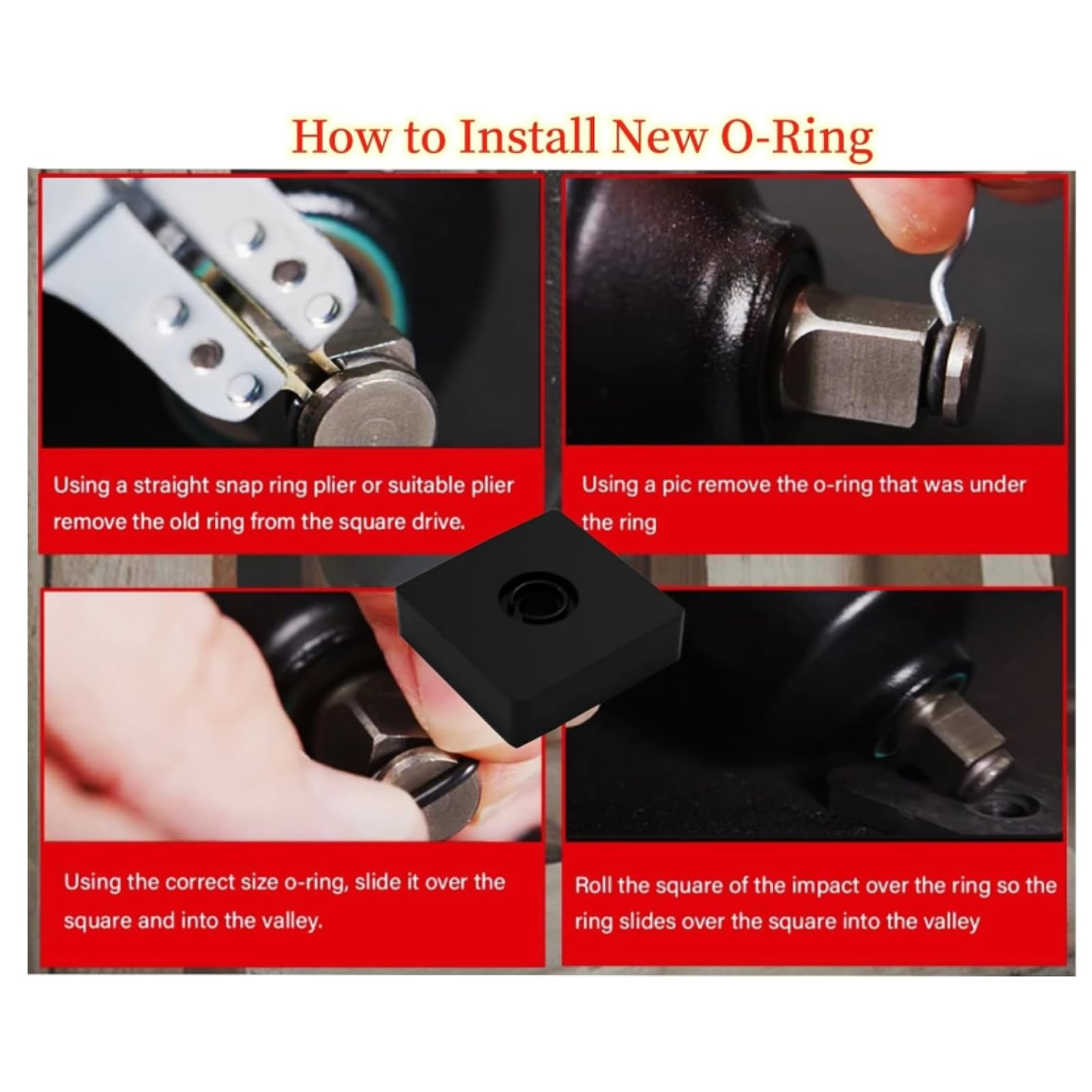 How to Install New O-Ring

Using a straight snap ring plier or suitable plier remove the old ring from the square drive.

Using a pic remove the o-ring that was under the ring

Using the correct size o-ring, slide it over the square and into the valley.

Roll the square of the impact over the ring so the ring slides over the square into the valley