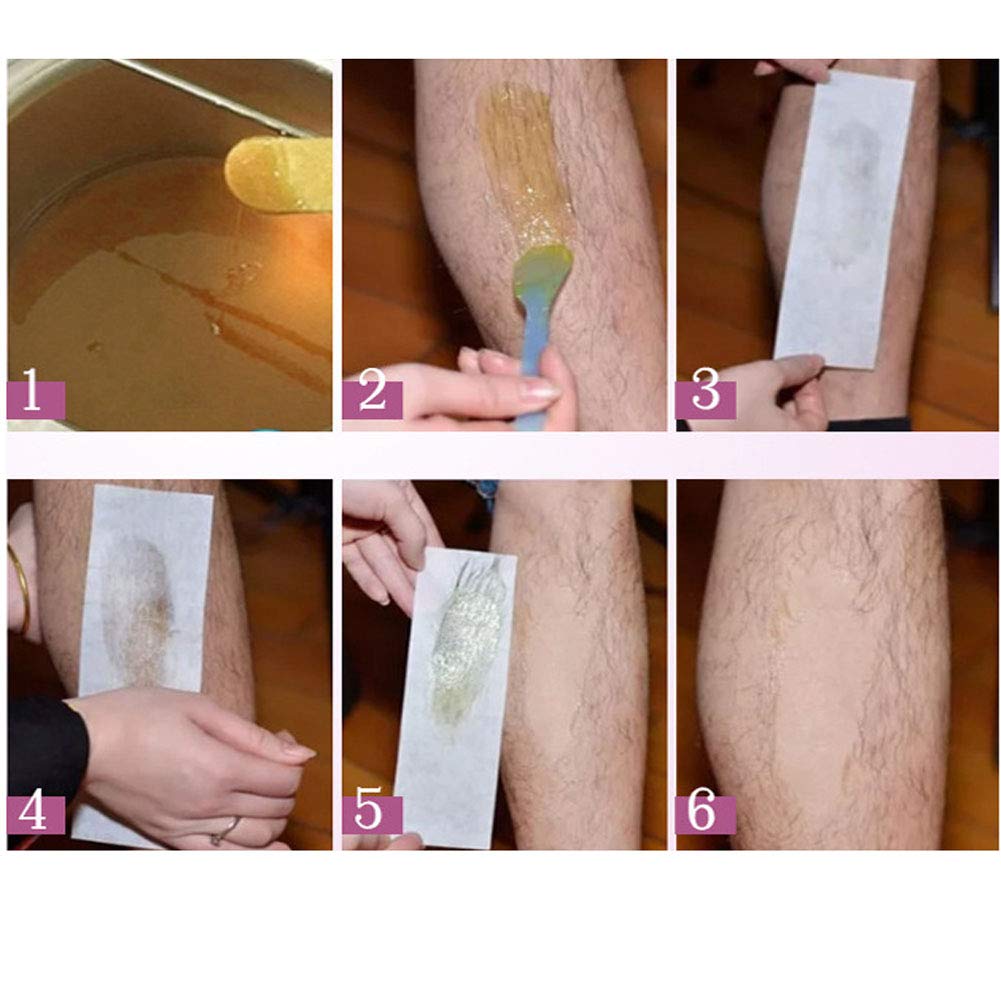 1
2
3
4
5
6