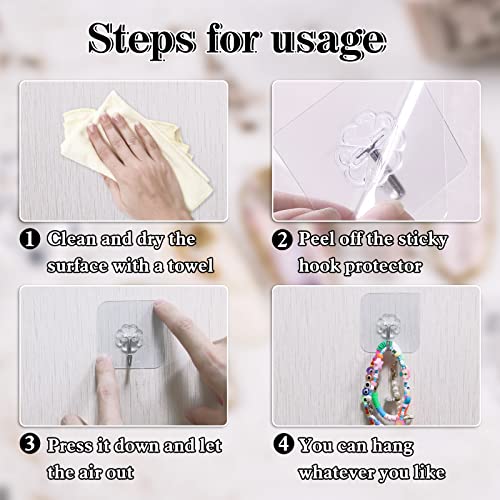 Steps for usage

1 Clean and dry the surface with a towel

2 Peel off the sticky hook protector

3 Press it down and let the air out

4 You can hang whatever you like