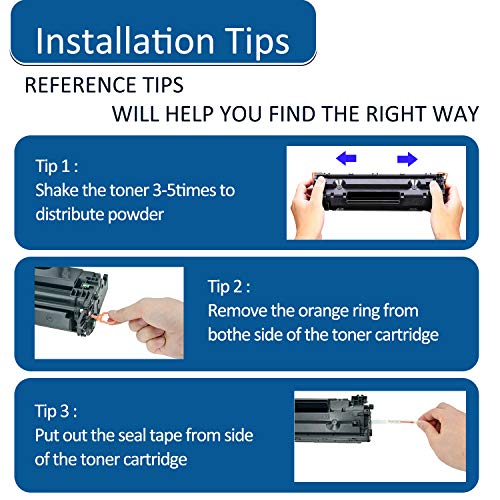 Installation Tips

REFERENCE TIPS

WILL HELP YOU FIND THE RIGHT WAY

Tip 1 :
Shake the toner 3-5times to distribute powder

Tip 2 :
Remove the orange ring from bothe side of the toner cartridge

Tip 3 :
Put out the seal tape from side of the toner cartridge