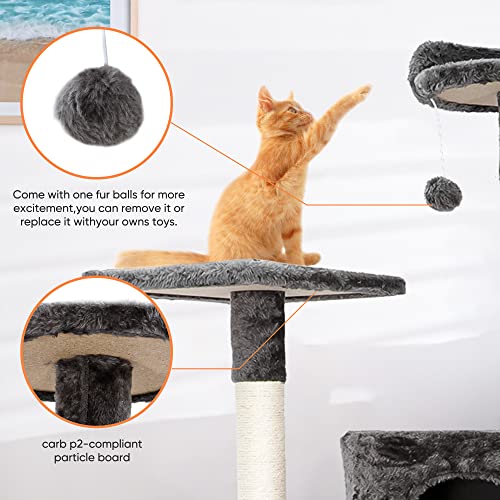 Come with one fur balls for more excitement,you can remove it or replace it withyour owns toys.

carb p2-compliant particle board