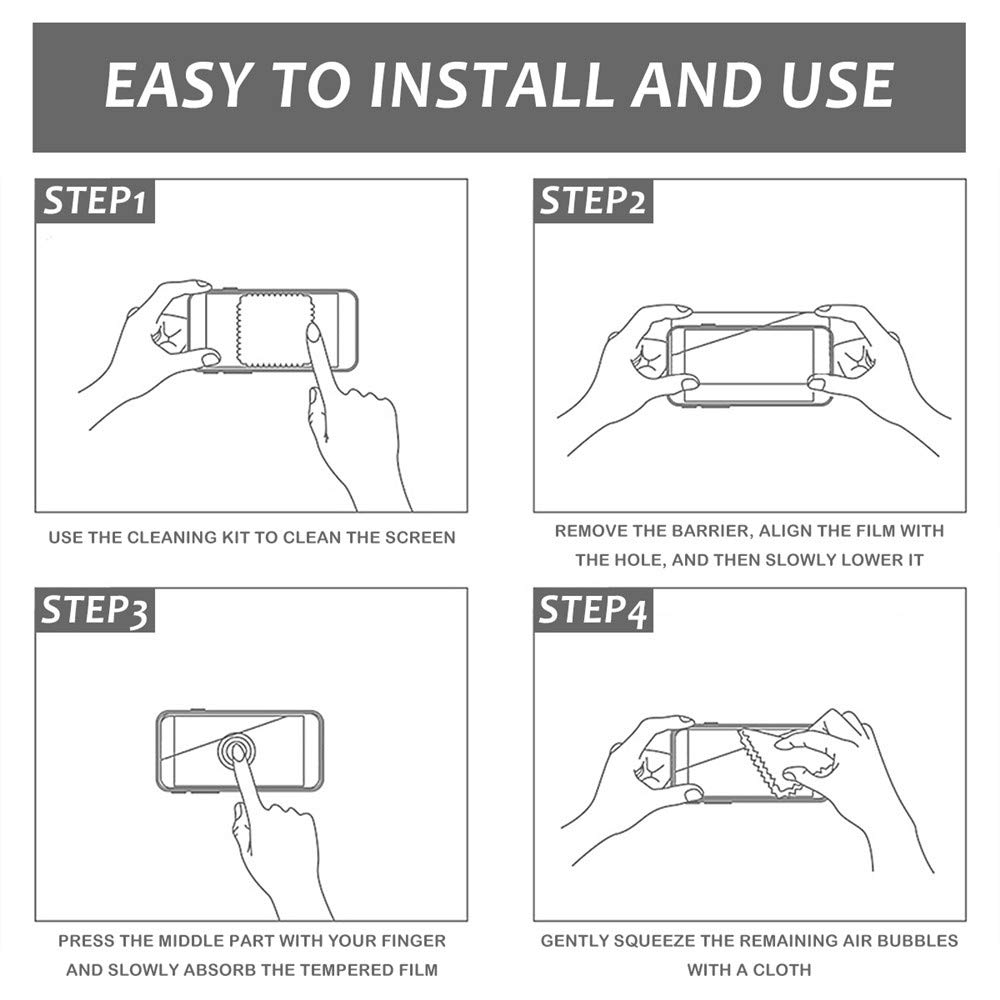 EASY TO INSTALL AND USE

STEP1

USE THE CLEANING KIT TO CLEAN THE SCREEN

STEP2

REMOVE THE BARRIER, ALIGN THE FILM WITH THE HOLE, AND THEN SLOWLY LOWER IT

STEP3

PRESS THE MIDDLE PART WITH YOUR FINGER AND SLOWLY ABSORB THE TEMPERED FILM

STEP4

GENTLY SQUEEZE THE REMAINING AIR BUBBLES WITH A CLOTH