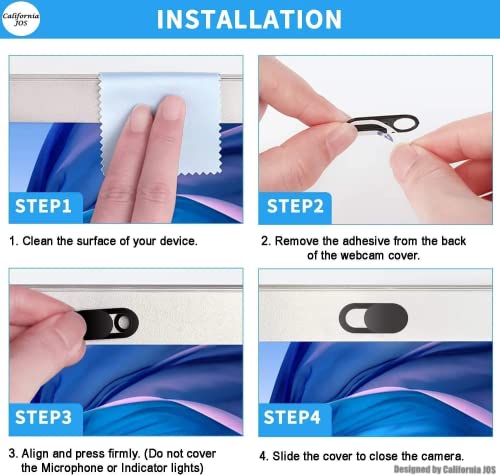 California JOS

INSTALLATION

STEP1

1. Clean the surface of your device.

STEP2

2. Remove the adhesive from the back of the webcam cover.

STEP3

3. Align and press firmly. (Do not cover the Microphone or Indicator lights)

STEP4

4. Slide the cover to close the camera.

Designed by California JOS