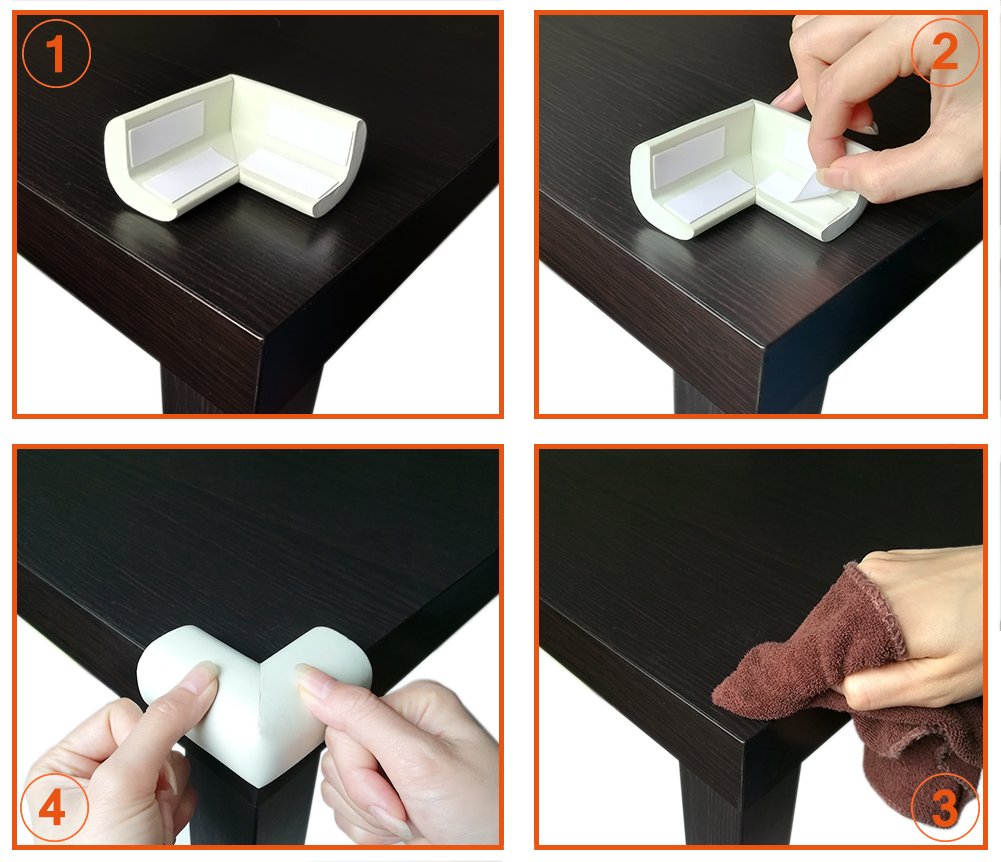 1

2

4

3