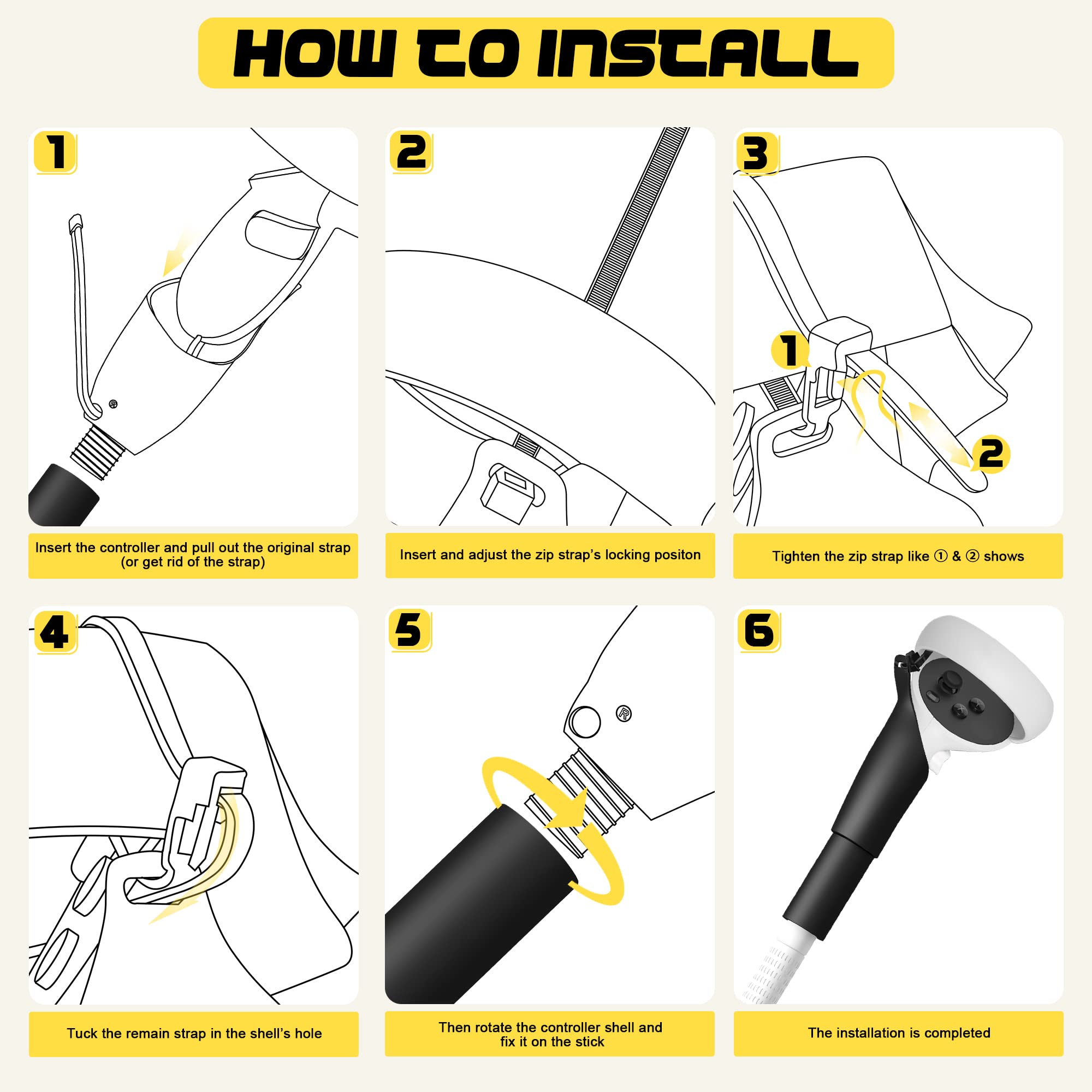 HOW TO INSTALL

1

Insert the controller and pull out the original strap (or get rid of the strap)

2

Insert and adjust the zip strap's locking positon

3

1

2

Tighten the zip strap like ① & ② shows

4

Tuck the remain strap in the shell's hole

5

Then rotate the controller shell and fix it on the stick

6

The installation is completed