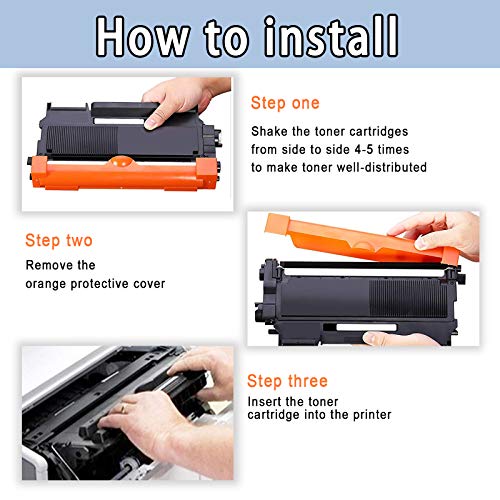 How to install

Step one

Shake the toner cartridges from side to side 4-5 times to make toner well-distributed

Step two

Remove the orange protective cover

Step three

Insert the toner cartridge into the printer