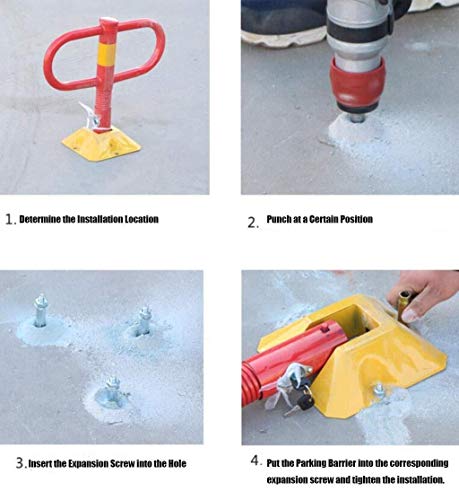 1. Determine the Installation Location

2. Punch at a Certain Position

3. Insert the Expansion Screw into the Hole

4. Put the Parking Barrier into the corresponding expansion screw and tighten the installation.