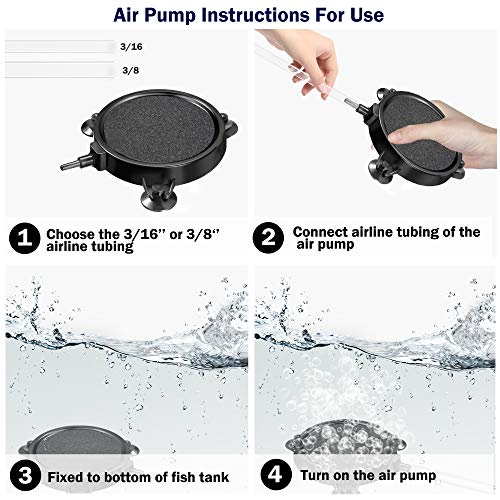 Air Pump Instructions For Use

3/16

3/8

1 Choose the 3/16'' or 3/8'' airline tubing

2 Connect airline tubing of the air pump

3 Fixed to bottom of fish tank

4 Turn on the air pump