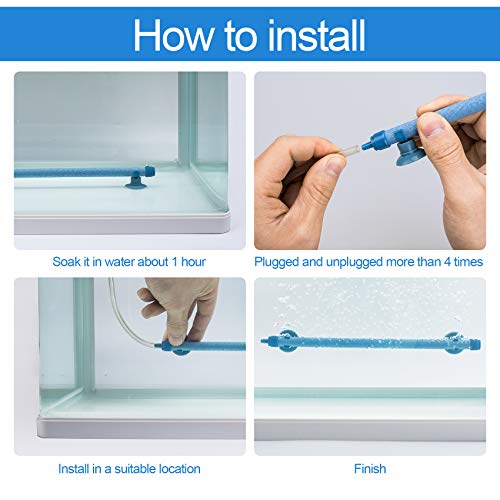 How to install

Soak it in water about 1 hour

Plugged and unplugged more than 4 times

Install in a suitable location

Finish