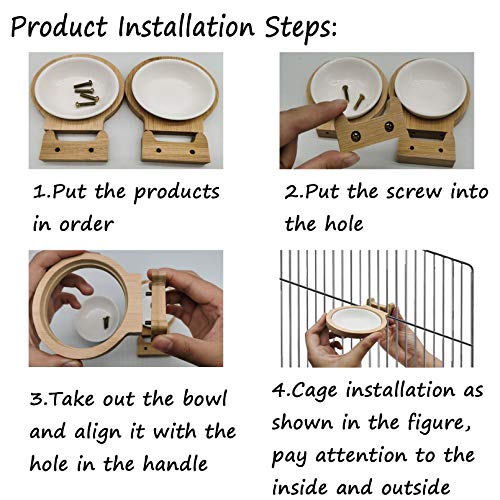 Product Installation Steps:

1.Put the products in order

2.Put the screw into the hole

3.Take out the bowl and align it with the hole in the handle

4.Cage installation as shown in the figure, pay attention to the inside and outside