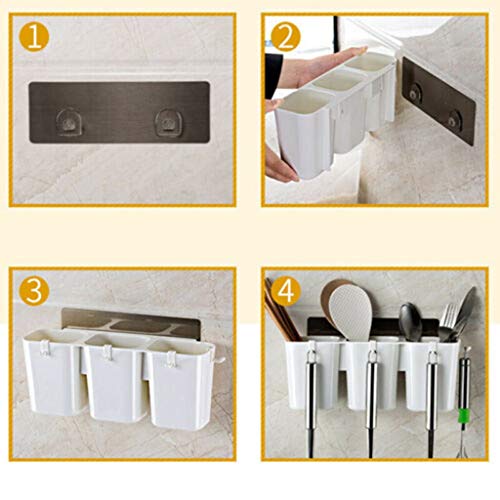 1

2

3

4