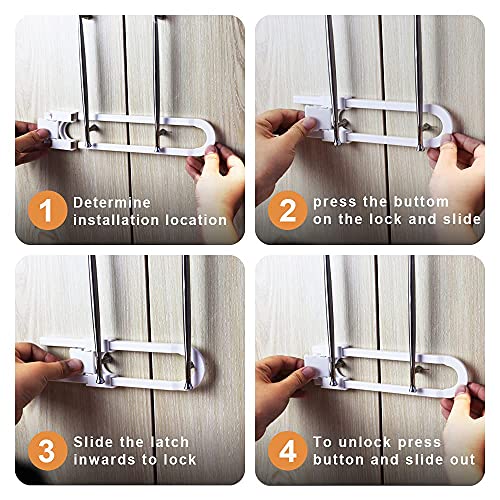 1 Determine installation location

2 press the buttom on the lock and slide

3 Slide the latch inwards to lock

4 To unlock press button and slide out