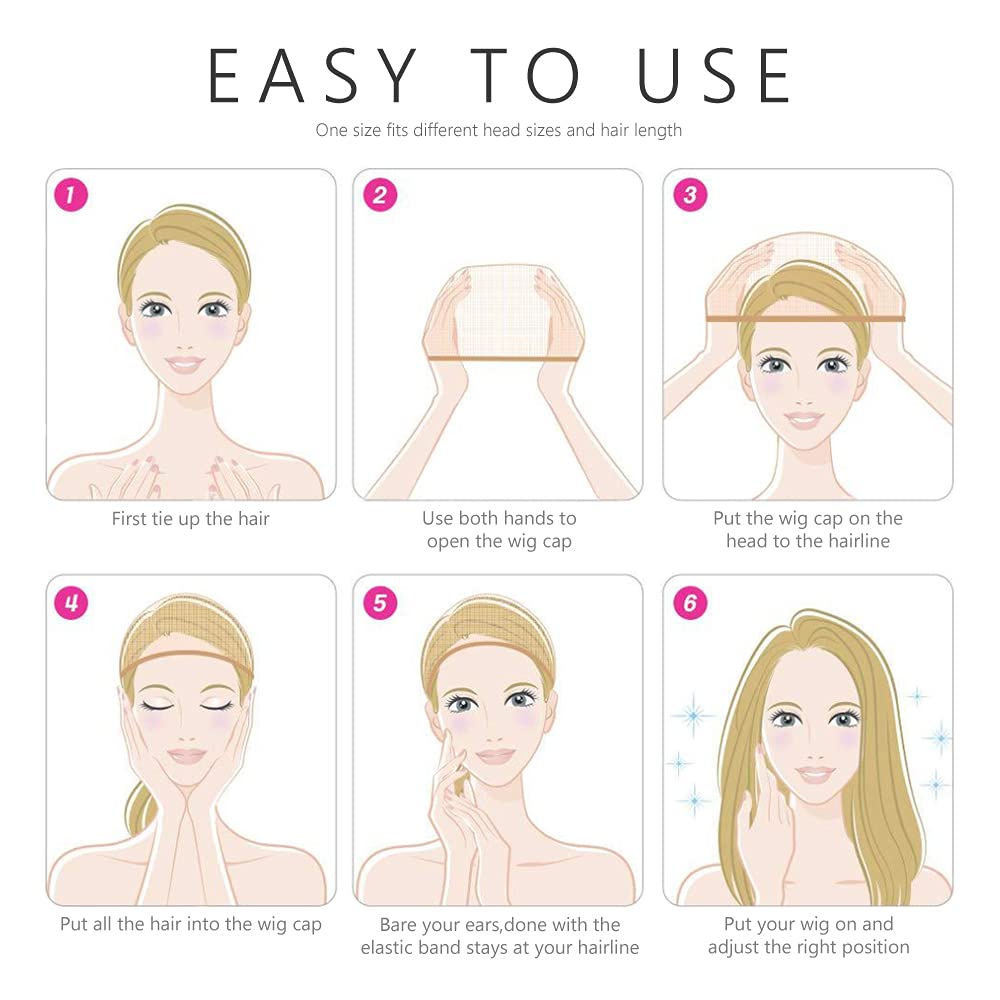 EASY TO USE

One size fits different head sizes and hair length

1
First tie up the hair

2
Use both hands to open the wig cap

3
Put the wig cap on the head to the hairline

4
Put all the hair into the wig cap

5
Bare your ears,done with the elastic band stays at your hairline

6
Put your wig on and adjust the right position