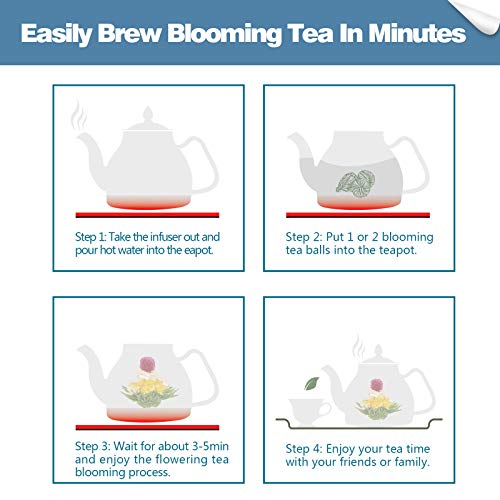 Easily Brew Blooming Tea In Minutes

Step 1: Take the infuser out and pour hot water into the eapot.

Step 2: Put 1 or 2 blooming tea balls into the teapot.

Step 3: Wait for about 3-5min and enjoy the flowering tea blooming process.

Step 4: Enjoy your tea time with your friends or family.