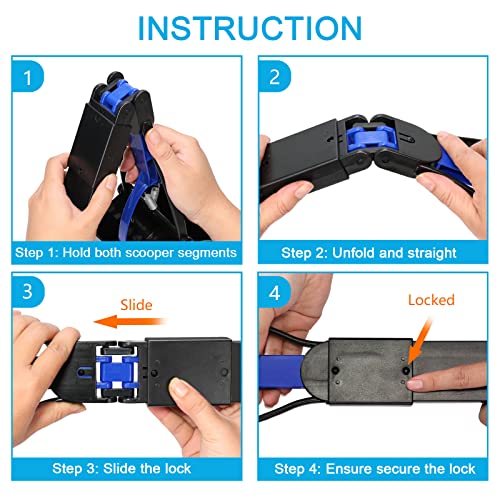 INSTRUCTION

1

Step 1: Hold both scooper segments

2

Step 2: Unfold and straight

3

Slide

Step 3: Slide the lock

4

Locked

Step 4: Ensure secure the lock