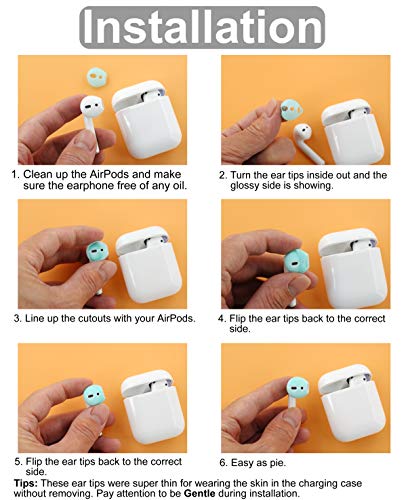 Installation

1. Clean up the AirPods and make sure the earphone free of any oil.

2. Turn the ear tips inside out and the glossy side is showing.

3. Line up the cutouts with your AirPods.

4. Flip the ear tips back to the correct side.

5. Flip the ear tips back to the correct side.

6. Easy as pie.

Tips: These ear tips were super thin for wearing the skin in the charging case without removing. Pay attention to be Gentle during installation.