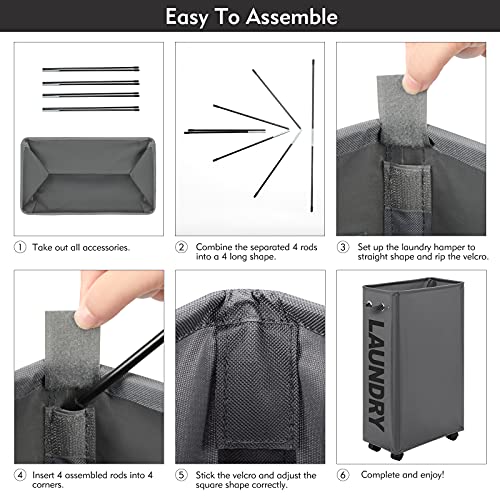 Easy To Assemble

① Take out all accessories.

② Combine the separated 4 rods into a 4 long shape.

③ Set up the laundry hamper to straight shape and rip the velcro.

④ Insert 4 assembled rods into 4 corners.

⑤ Stick the velcro and adjust the square shape correctly.

LAUNDRY

⑥ Complete and enjoy!