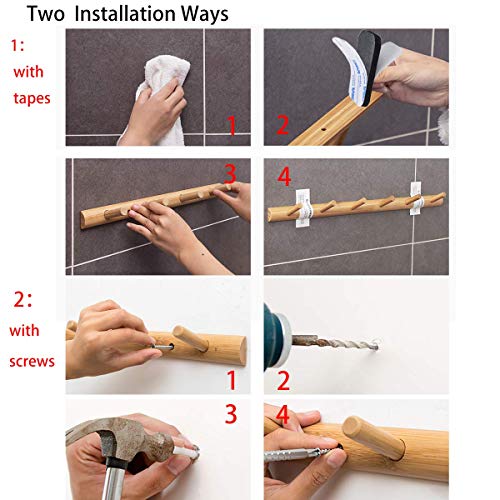 Two Installation Ways

1:
with
tapes

1
2
3
4

2:
with
screws

1
2
3
4