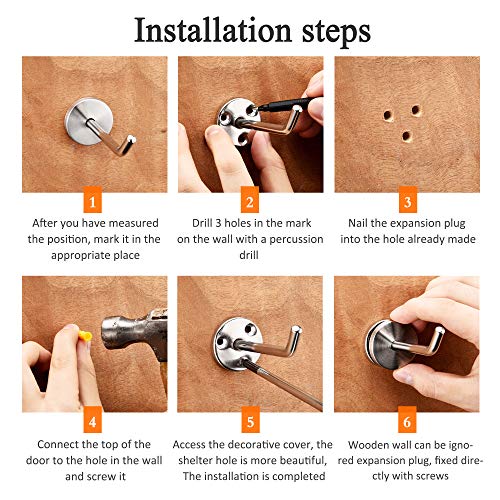 Installation steps

1

After you have measured the position, mark it in the appropriate place

2

Drill 3 holes in the mark on the wall with a percussion drill

3

Nail the expansion plug into the hole already made

4

Connect the top of the door to the hole in the wall and screw it

5

Access the decorative cover, the shelter hole is more beautiful, The installation is completed

6

Wooden wall can be ignored expansion plug, fixed directly with screws