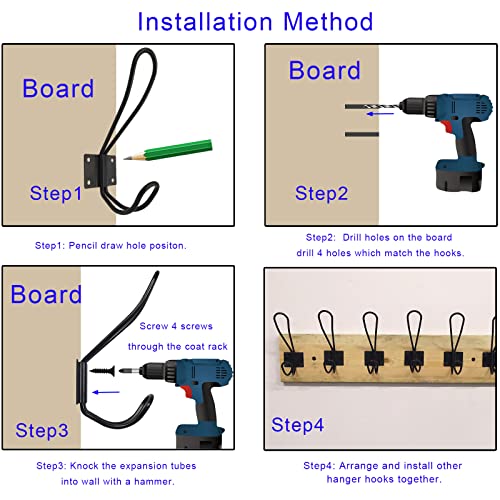 Installation Method

Board

Step1

Step1: Pencil draw hole positon.

Board

Step2

Step2: Drill holes on the board drill 4 holes which match the hooks.

Board

Screw 4 screws through the coat rack

Step3

Step3: Knock the expansion tubes into wall with a hammer.

Step4

Step4: Arrange and install other hanger hooks together.