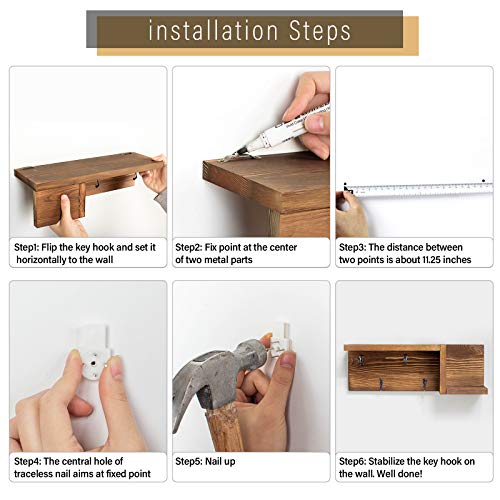 installation Steps

Step1: Flip the key hook and set it horizontally to the wall

Step2: Fix point at the center of two metal parts

Step3: The distance between two points is about 11.25 inches

Step4: The central hole of traceless nail aims at fixed point

Step5: Nail up

Step6: Stabilize the key hook on the wall. Well done!