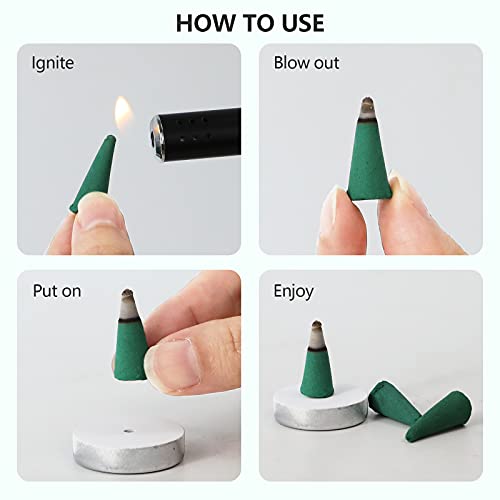 HOW TO USE

Ignite

Blow out

Put on

Enjoy