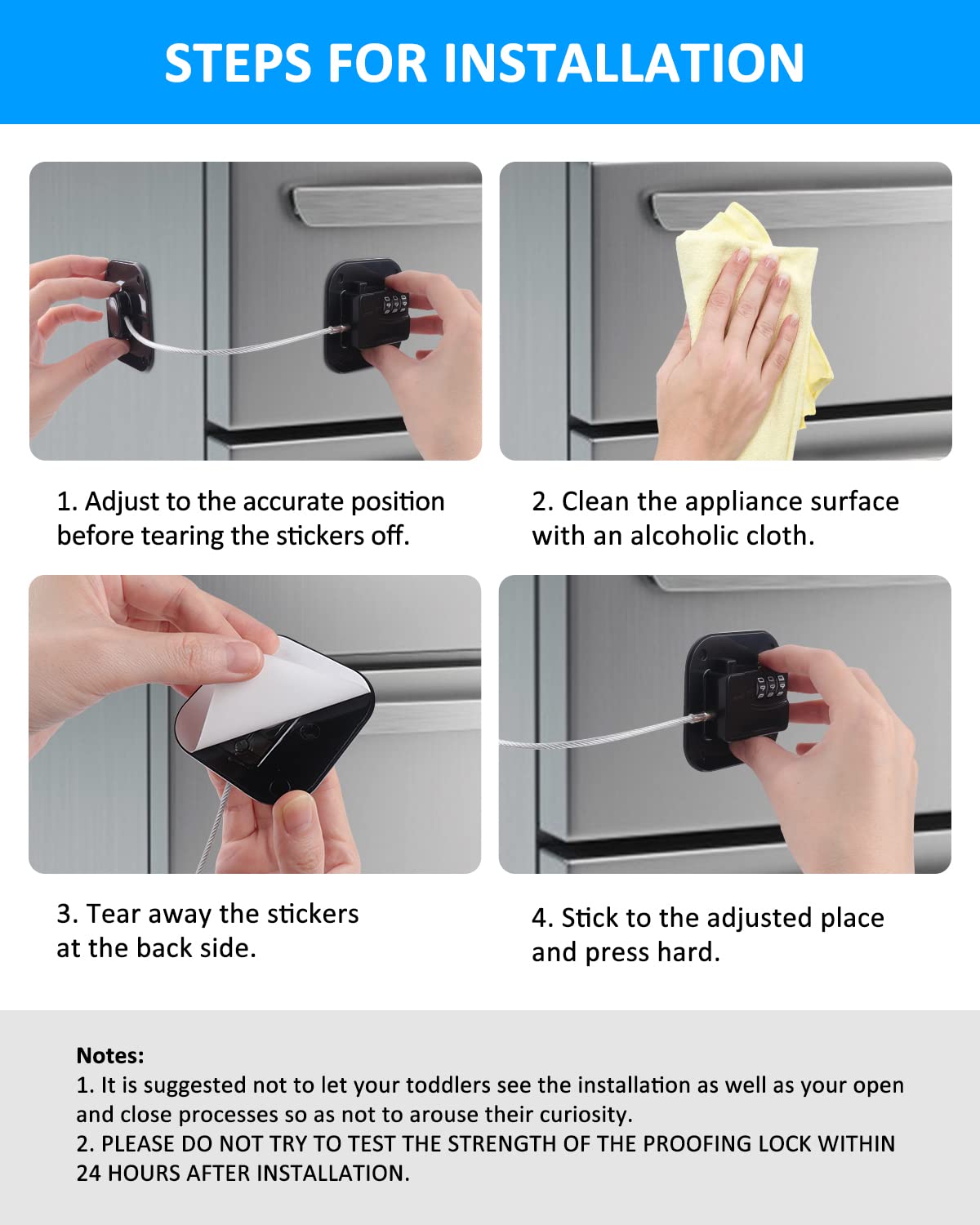 STEPS FOR INSTALLATION

1. Adjust to the accurate position before tearing the stickers off.

2. Clean the appliance surface with an alcoholic cloth.

3. Tear away the stickers at the back side.

4. Stick to the adjusted place and press hard.

Notes:
1. It is suggested not to let your toddlers see the installation as well as your open and close processes so as not to arouse their curiosity.
2. PLEASE DO NOT TRY TO TEST THE STRENGTH OF THE PROOFING LOCK WITHIN 24 HOURS AFTER INSTALLATION.