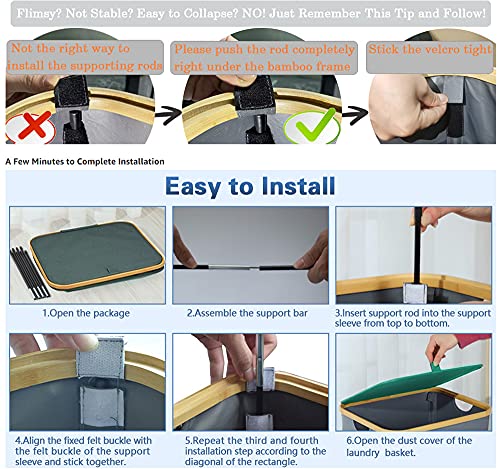 Flimsy? Not Stable? Easy to Collapse? NO! Just Remember This Tip and Follow!

Not the right way to install the supporting rods

Please push the rod completely right under the bamboo frame

Stick the velcro tight

A Few Minutes to Complete Installation

Easy to Install

1.Open the package

2.Assemble the support bar

3.Insert support rod into the support sleeve from top to bottom.

4.Align the fixed felt buckle with the felt buckle of the support sleeve and stick together.

5.Repeat the third and fourth installation step according to the diagonal of the rectangle.

6.Open the dust cover of the laundry basket.