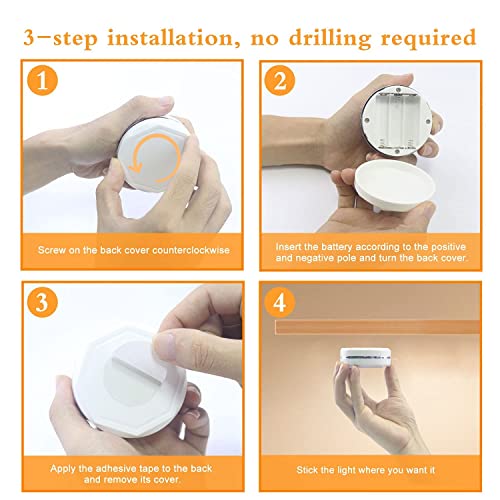 3-step installation, no drilling required

1

Screw on the back cover counterclockwise

2

Insert the battery according to the positive and negative pole and turn the back cover.

3

Apply the adhesive tape to the back and remove its cover.

4

Stick the light where you want it