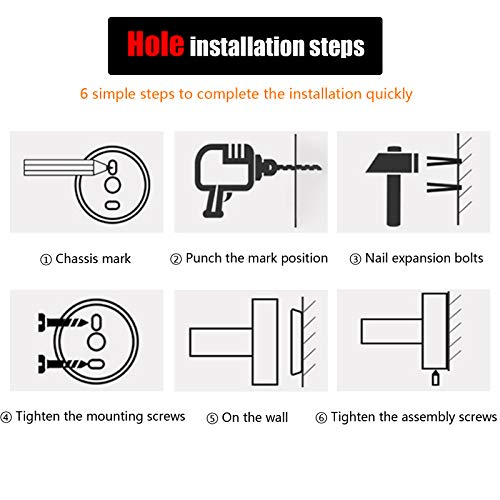 Hole installation steps

6 simple steps to complete the installation quickly

① Chassis mark

② Punch the mark position

③ Nail expansion bolts

④ Tighten the mounting screws

⑤ On the wall

⑥ Tighten the assembly screws