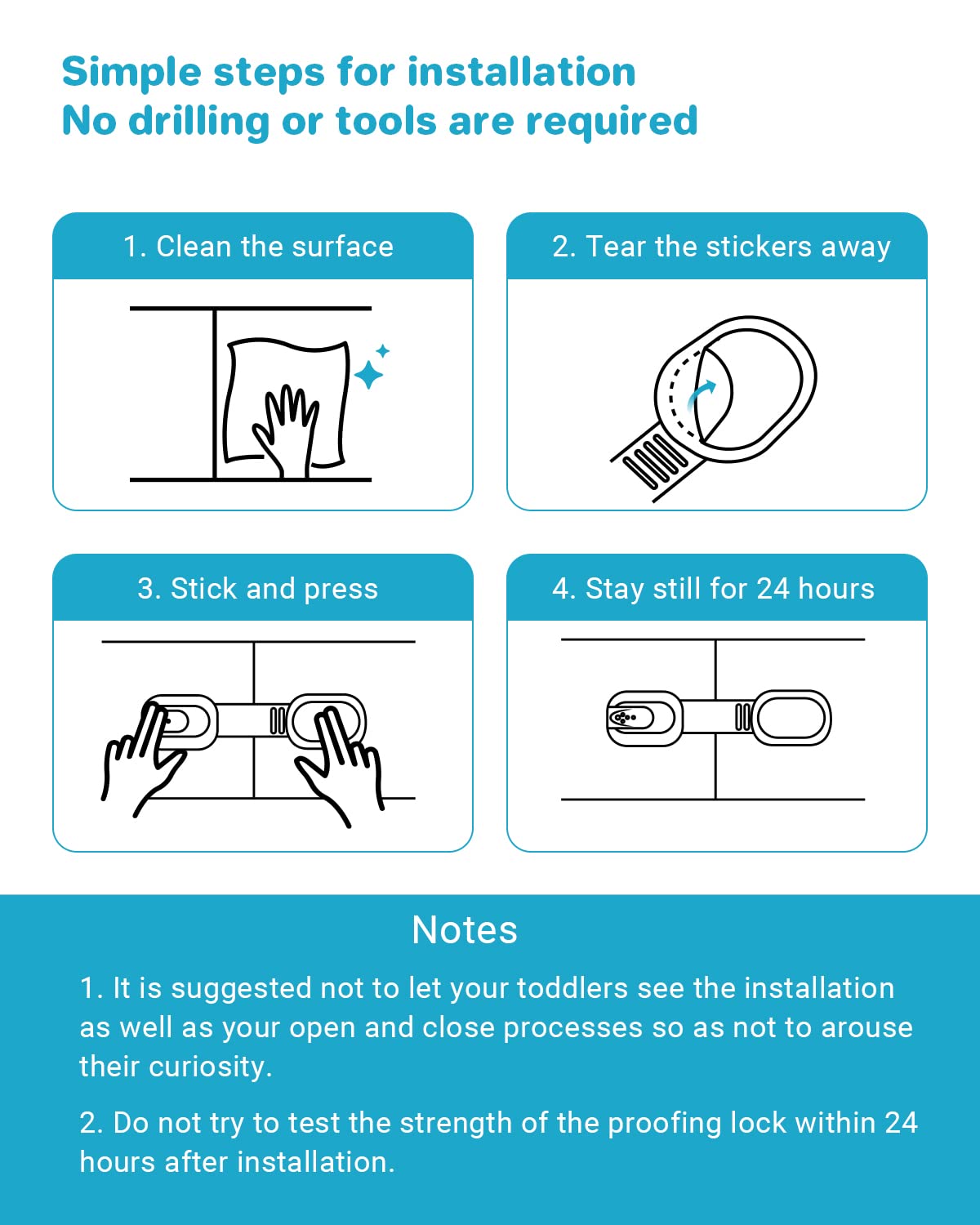 Simple steps for installation
No drilling or tools are required

1. Clean the surface

2. Tear the stickers away

3. Stick and press

4. Stay still for 24 hours

Notes

1. It is suggested not to let your toddlers see the installation as well as your open and close processes so as not to arouse their curiosity.

2. Do not try to test the strength of the proofing lock within 24 hours after installation.