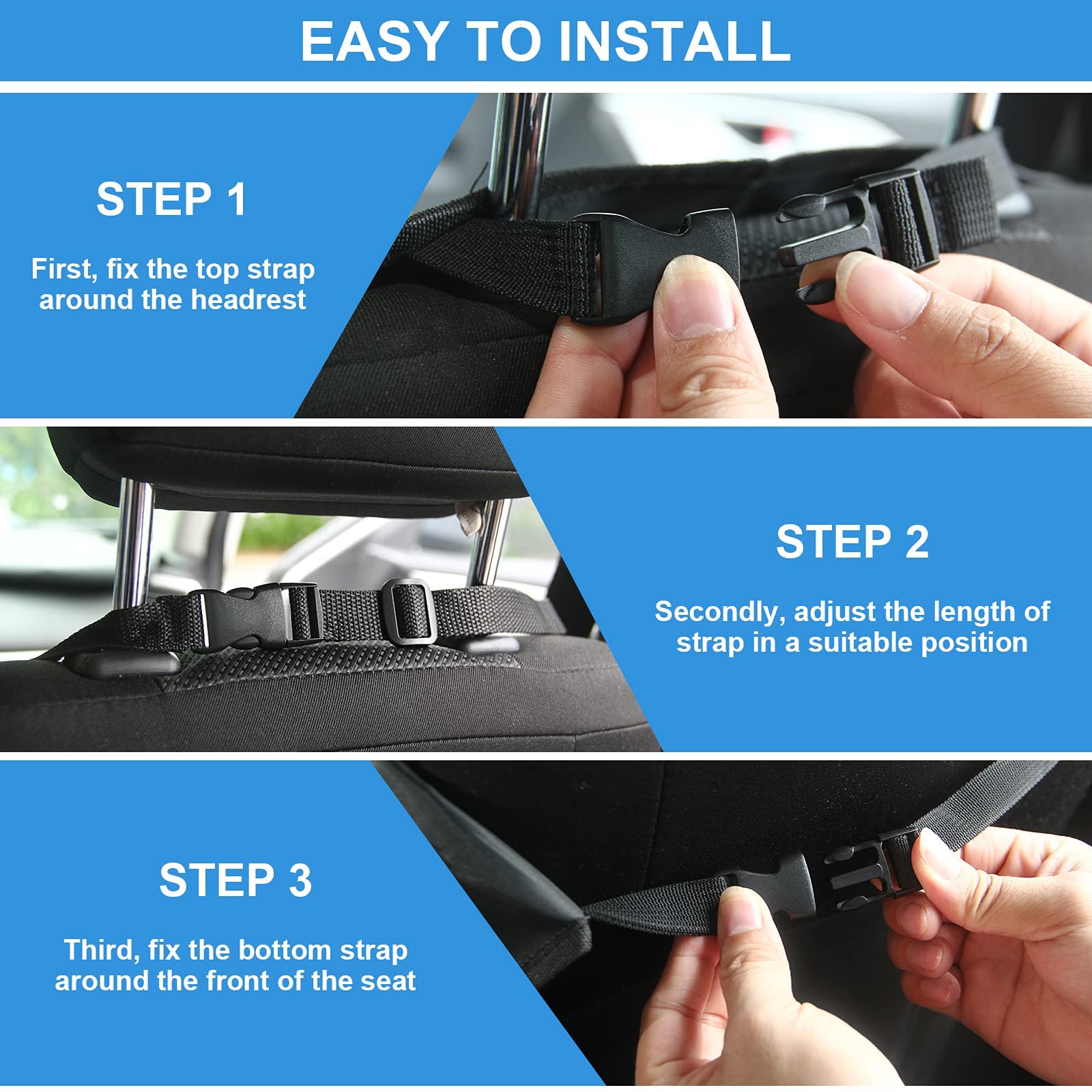 EASY TO INSTALL

STEP 1

First, fix the top strap around the headrest

STEP 2

Secondly, adjust the length of strap in a suitable position

STEP 3

Third, fix the bottom strap around the front of the seat