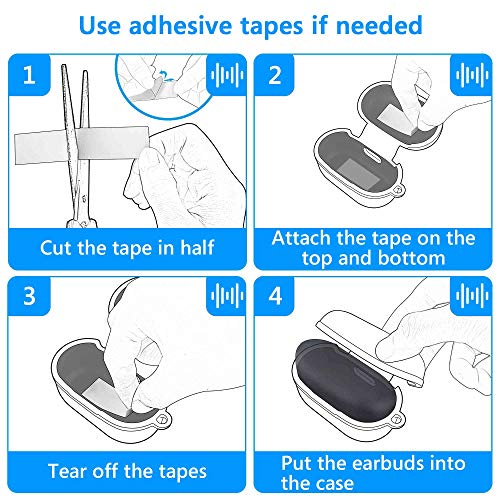 Use adhesive tapes if needed

1

Cut the tape in half

2

Attach the tape on the top and bottom

3

Tear off the tapes

4

Put the earbuds into the case