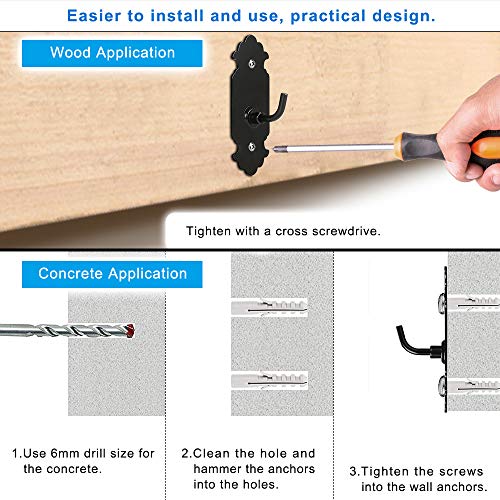 Easier to install and use, practical design.

Wood Application

Tighten with a cross screwdrive.

Concrete Application

1.Use 6mm drill size for the concrete.

2.Clean the hole and hammer the anchors into the holes.

3.Tighten the screws into the wall anchors.