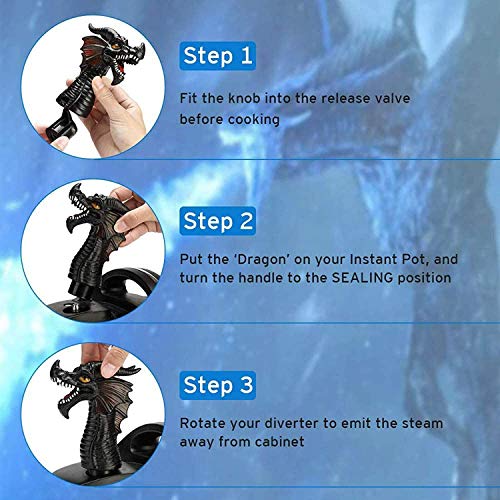 Step 1

Fit the knob into the release valve before cooking

Step 2

Put the 'Dragon' on your Instant Pot, and turn the handle to the SEALING position

Step 3

Rotate your diverter to emit the steam away from cabinet