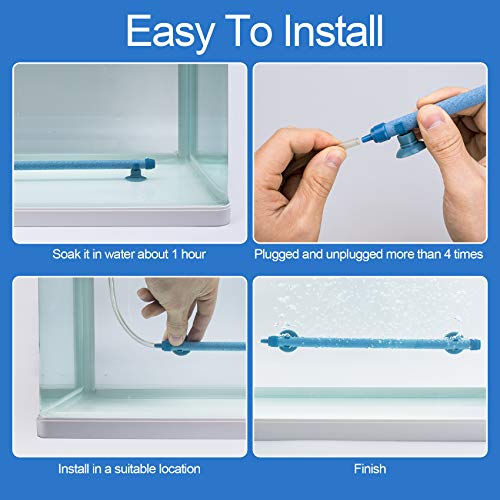 Easy To Install

Soak it in water about 1 hour

Plugged and unplugged more than 4 times

Install in a suitable location

Finish