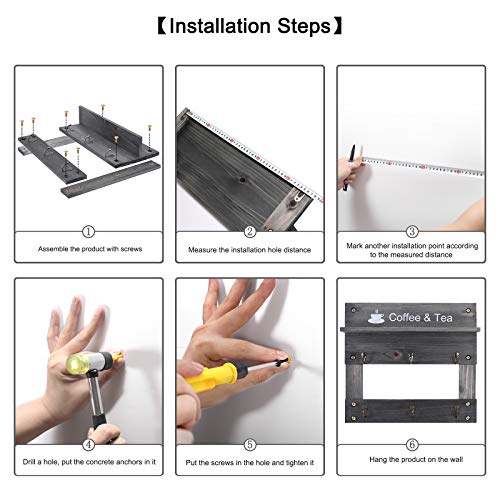 【Installation Steps】

①
Assemble the product with screws

②
Measure the installation hole distance

③
Mark another installation point according to the measured distance

④
Drill a hole, put the concrete anchors in it

⑤
Put the screws in the hole and tighten it

Coffee & Tea
⑥
Hang the product on the wall