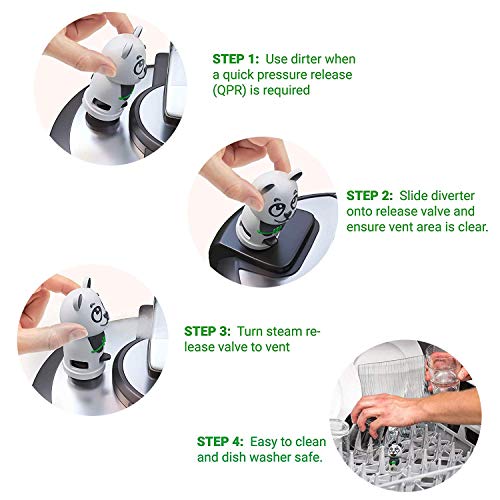 STEP 1: Use dirter when a quick pressure release (QPR) is required

STEP 2: Slide diverter onto release valve and ensure vent area is clear.

STEP 3: Turn steam release valve to vent

STEP 4: Easy to clean and dish washer safe.