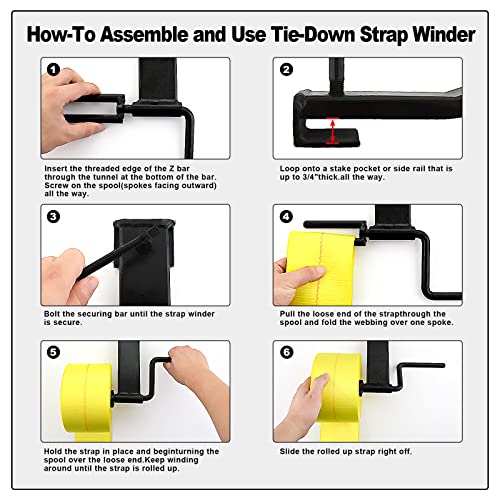 How-To Assemble and Use Tie-Down Strap Winder

1

Insert the threaded edge of the Z bar through the tunnel at the bottom of the bar. Screw on the spool(spokes facing outward) all the way.

2

Loop onto a stake pocket or side rail that is up to 3/4"thick.all the way.

3

Bolt the securing bar until the strap winder is secure.

4

Pull the loose end of the strapthrough the spool and fold the webbing over one spoke.

5

Hold the strap in place and beginturning the spool over the loose end.Keep winding around until the strap is rolled up.

6

Slide the rolled up strap right off.