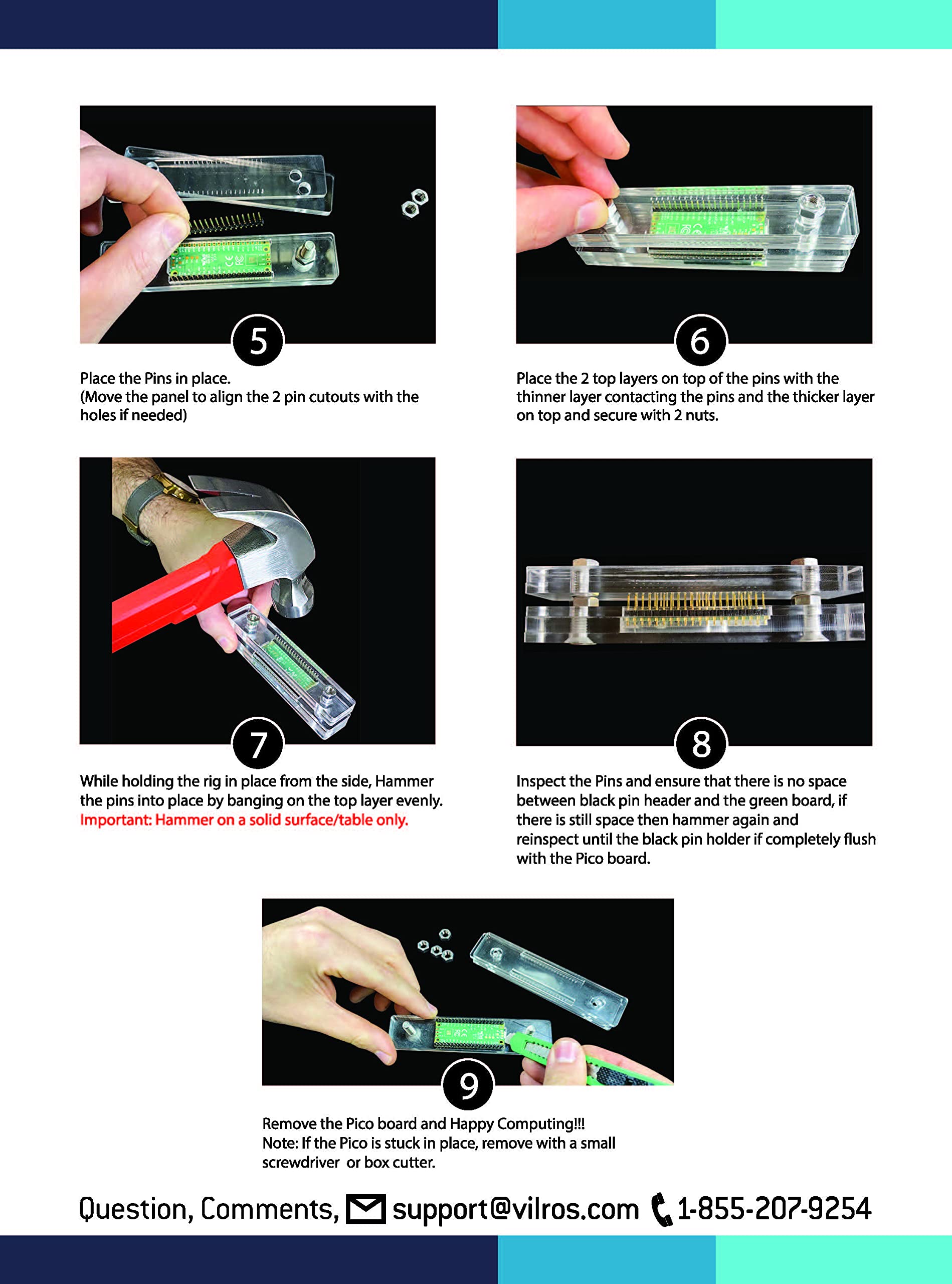 5

Place the Pins in place.
(Move the panel to align the 2 pin cutouts with the holes if needed)

6

Place the 2 top layers on top of the pins with the thinner layer contacting the pins and the thicker layer on top and secure with 2 nuts.

7

While holding the rig in place from the side, Hammer the pins into place by banging on the top layer evenly. Important: Hammer on a solid surface/table only.

8

Inspect the Pins and ensure that there is no space between black pin header and the green board, if there is still space then hammer again and reinspect until the black pin holder if completely flush with the Pico board.

9

Remove the Pico board and Happy Computing!!!
Note: If the Pico is stuck in place, remove with a small screwdriver or box cutter.

Question, Comments, support@vilros.com 1-855-207-9254