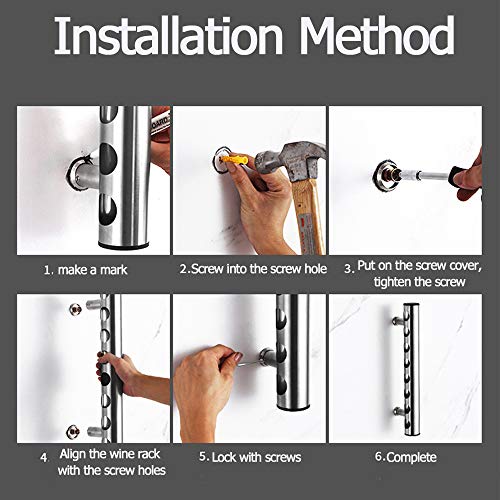 Installation Method

1. make a mark

2.Screw into the screw hole

3. Put on the screw cover, tighten the screw

4. Align the wine rack with the screw holes

5. Lock with screws

6.Complete