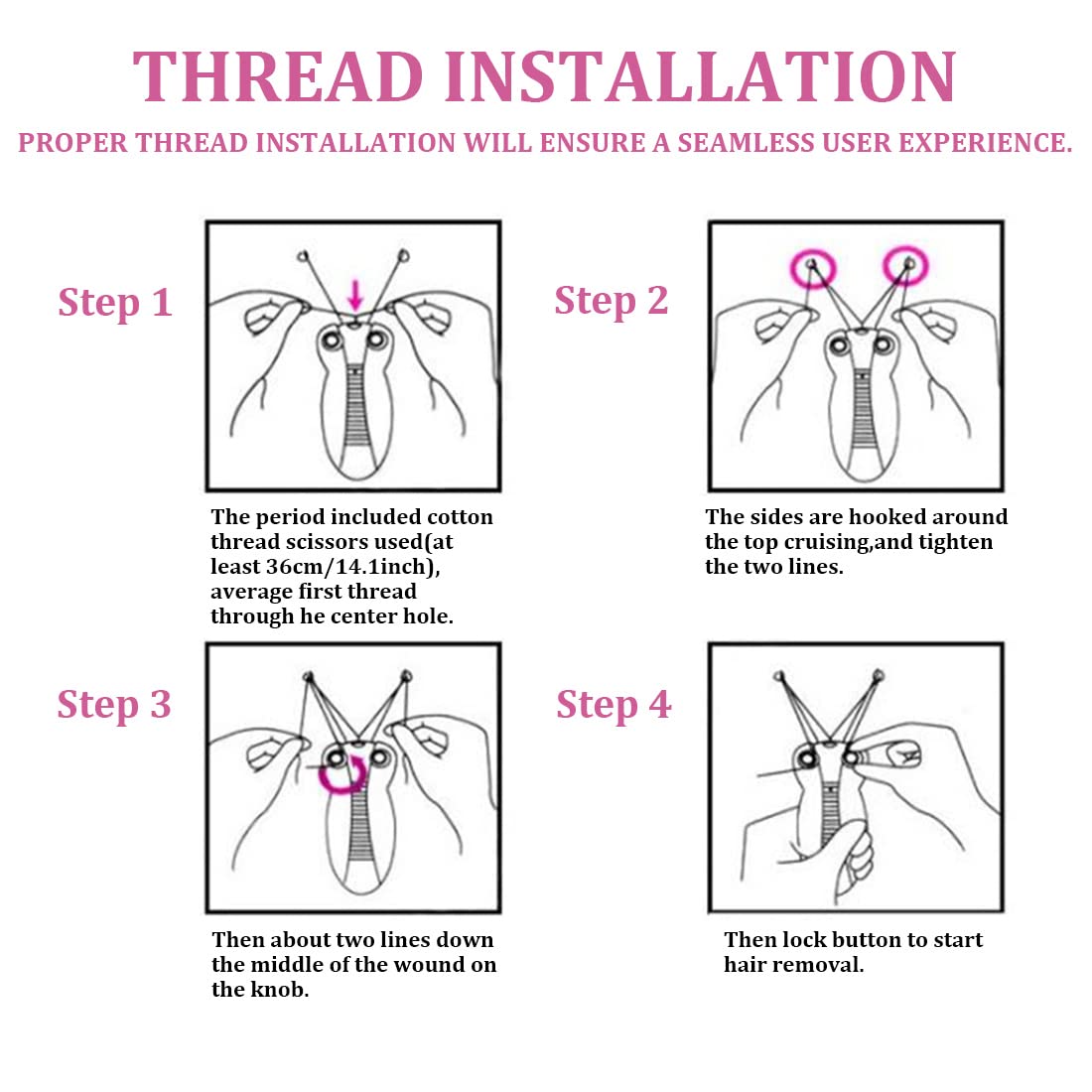 THREAD INSTALLATION

PROPER THREAD INSTALLATION WILL ENSURE A SEAMLESS USER EXPERIENCE.

Step 1

The period included cotton thread scissors used(at least 36cm/14.1inch), average first thread through he center hole.

Step 2

The sides are hooked around the top cruising,and tighten the two lines.

Step 3

Then about two lines down the middle of the wound on the knob.

Step 4

Then lock button to start hair removal.