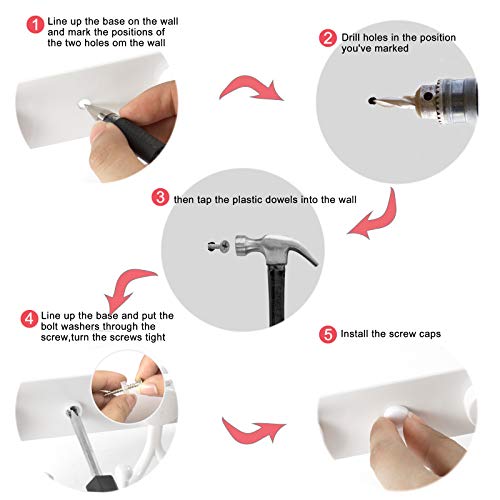 1 Line up the base on the wall and mark the positions of the two holes om the wall

2 Drill holes in the position you've marked

3 then tap the plastic dowels into the wall

4 Line up the base and put the bolt washers through the screw,turn the screws tight

5 Install the screw caps