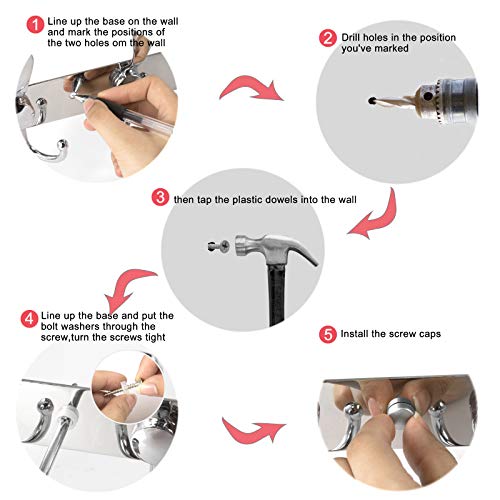 1 Line up the base on the wall and mark the positions of the two holes om the wall

2 Drill holes in the position you've marked

3 then tap the plastic dowels into the wall

4 Line up the base and put the bolt washers through the screw,turn the screws tight

5 Install the screw caps