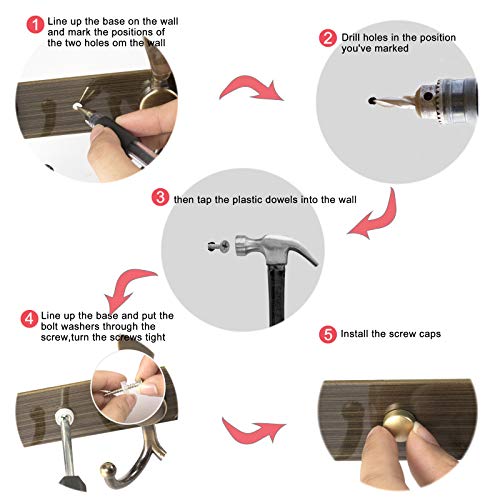 1 Line up the base on the wall and mark the positions of the two holes om the wall

2 Drill holes in the position you've marked

3 then tap the plastic dowels into the wall

4 Line up the base and put the bolt washers through the screw,turn the screws tight

5 Install the screw caps