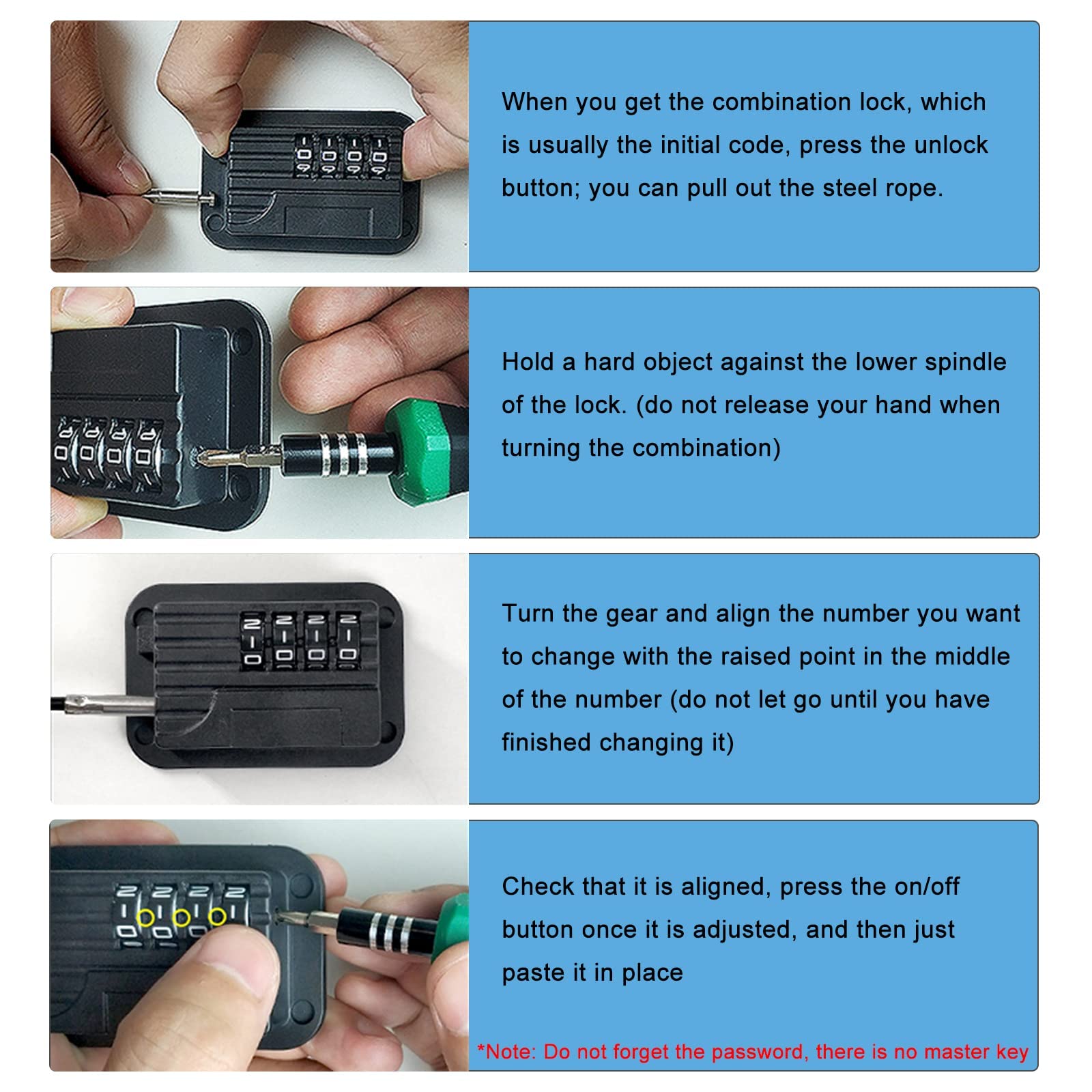 When you get the combination lock, which is usually the initial code, press the unlock button; you can pull out the steel rope.

Hold a hard object against the lower spindle of the lock. (do not release your hand when turning the combination)

Turn the gear and align the number you want to change with the raised point in the middle of the number (do not let go until you have finished changing it)

Check that it is aligned, press the on/off button once it is adjusted, and then just paste it in place

*Note: Do not forget the password, there is no master key